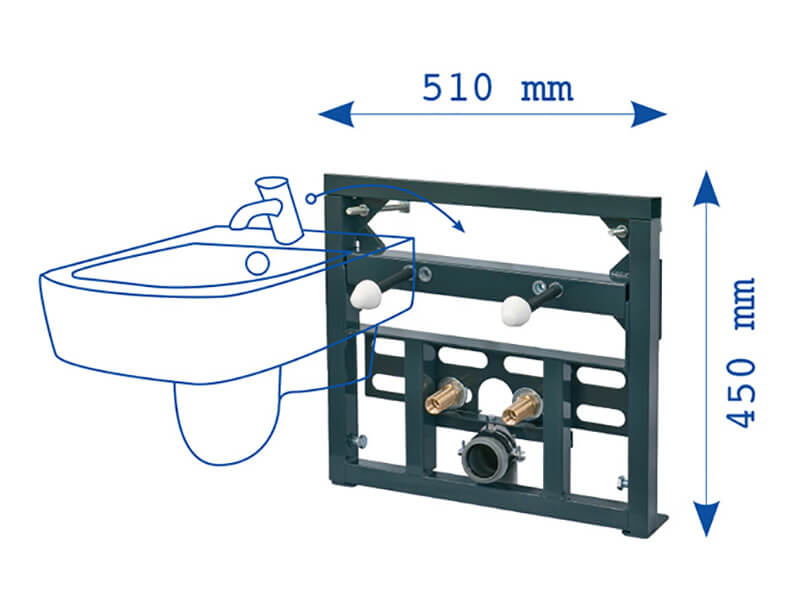 510 mm

450 mm